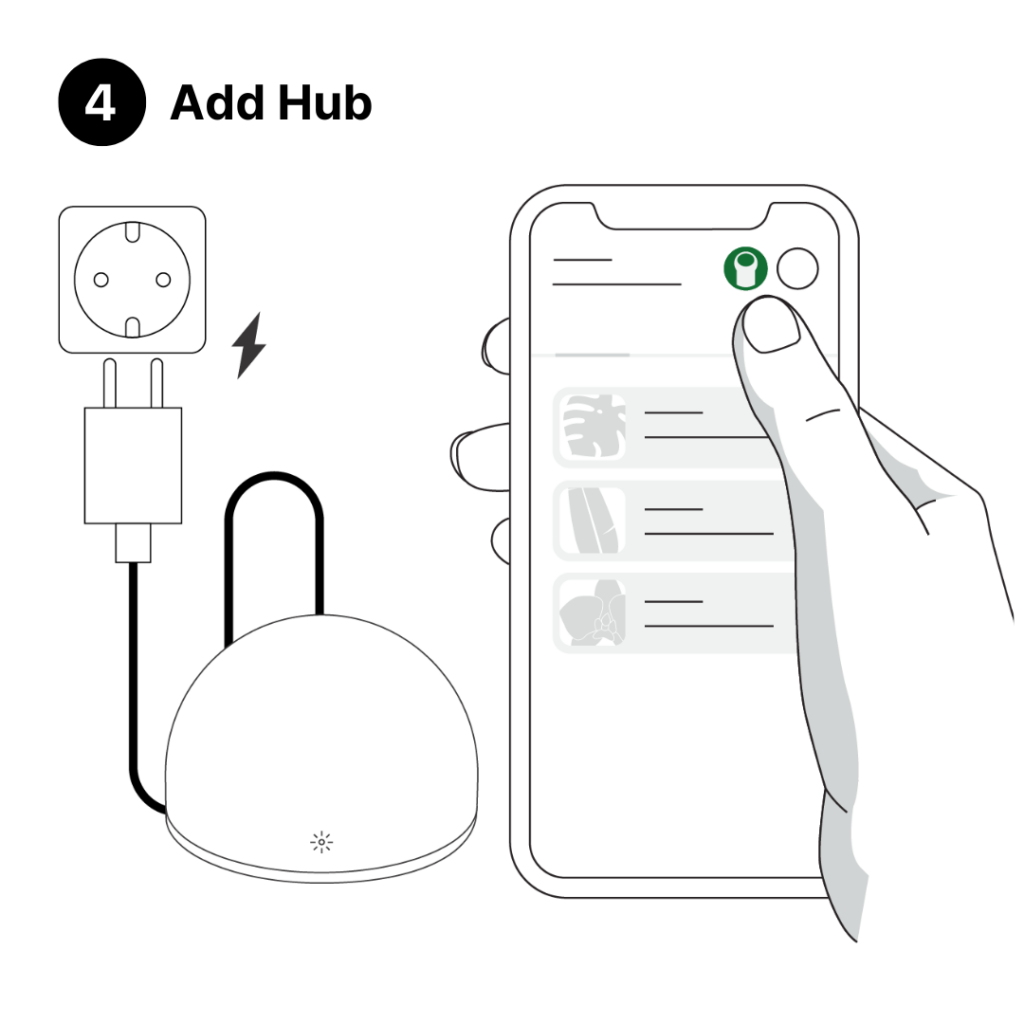 4 Add Hub