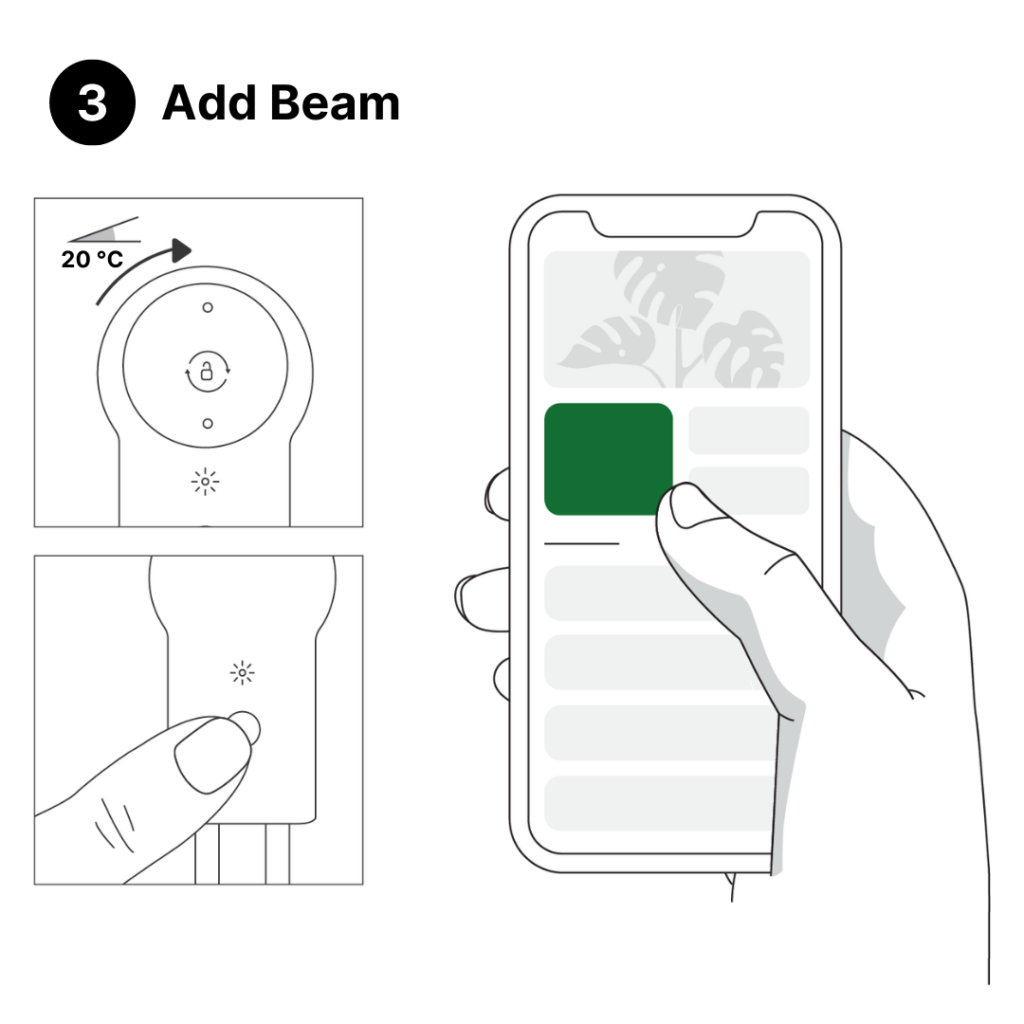 3 Add Beam

20 °C